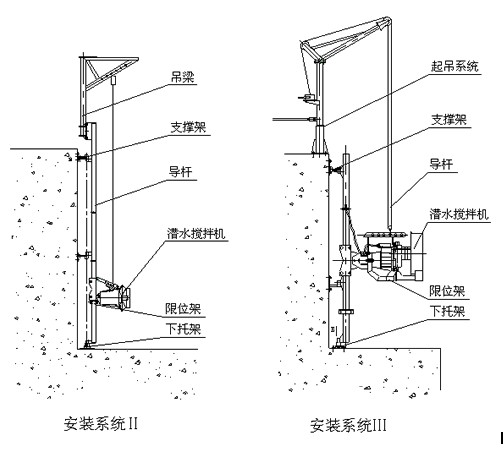 吊梁
支撑架
导杆
潜水搅拌机
限位架
下托架

安装系统II

起吊系统
支撑架
导杆
潜水搅拌机
限位架
下托架

安装系统III